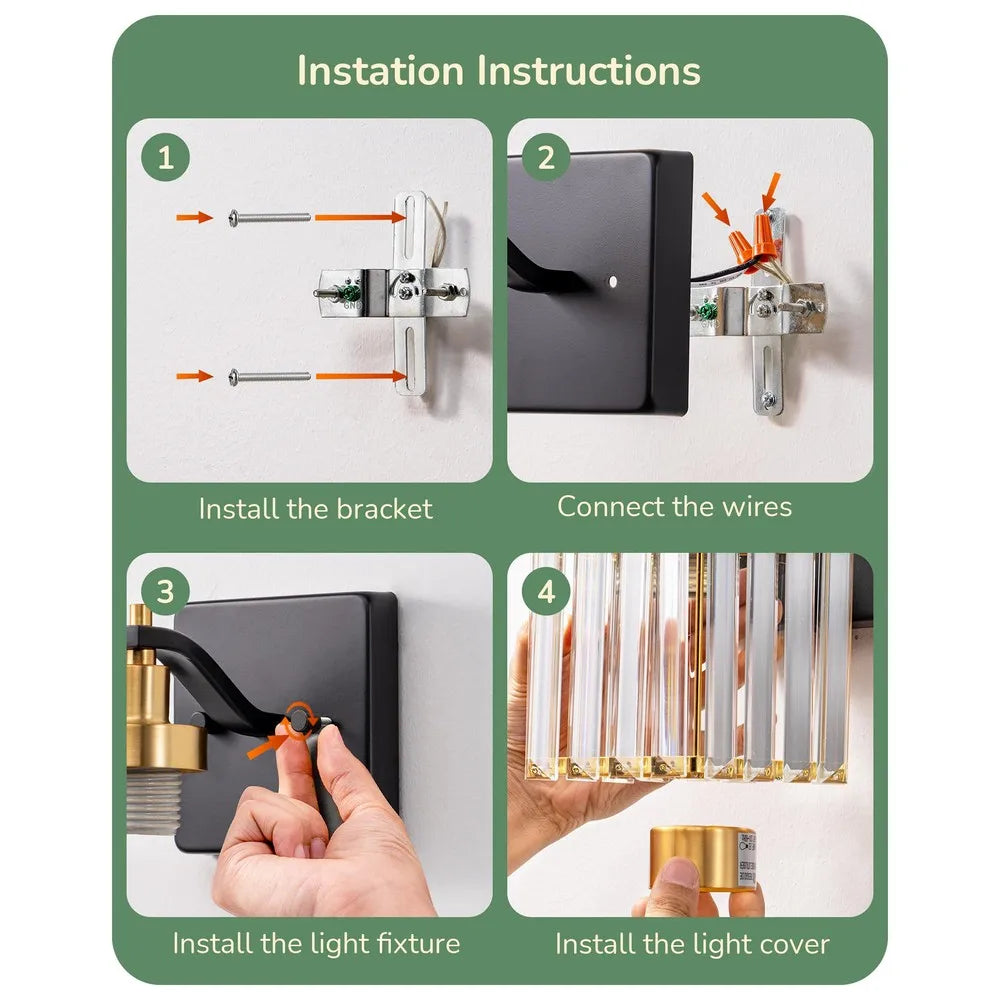 Instation Instructions

1

Install the bracket

2

Connect the wires

3

Install the light fixture

4

Install the light cover