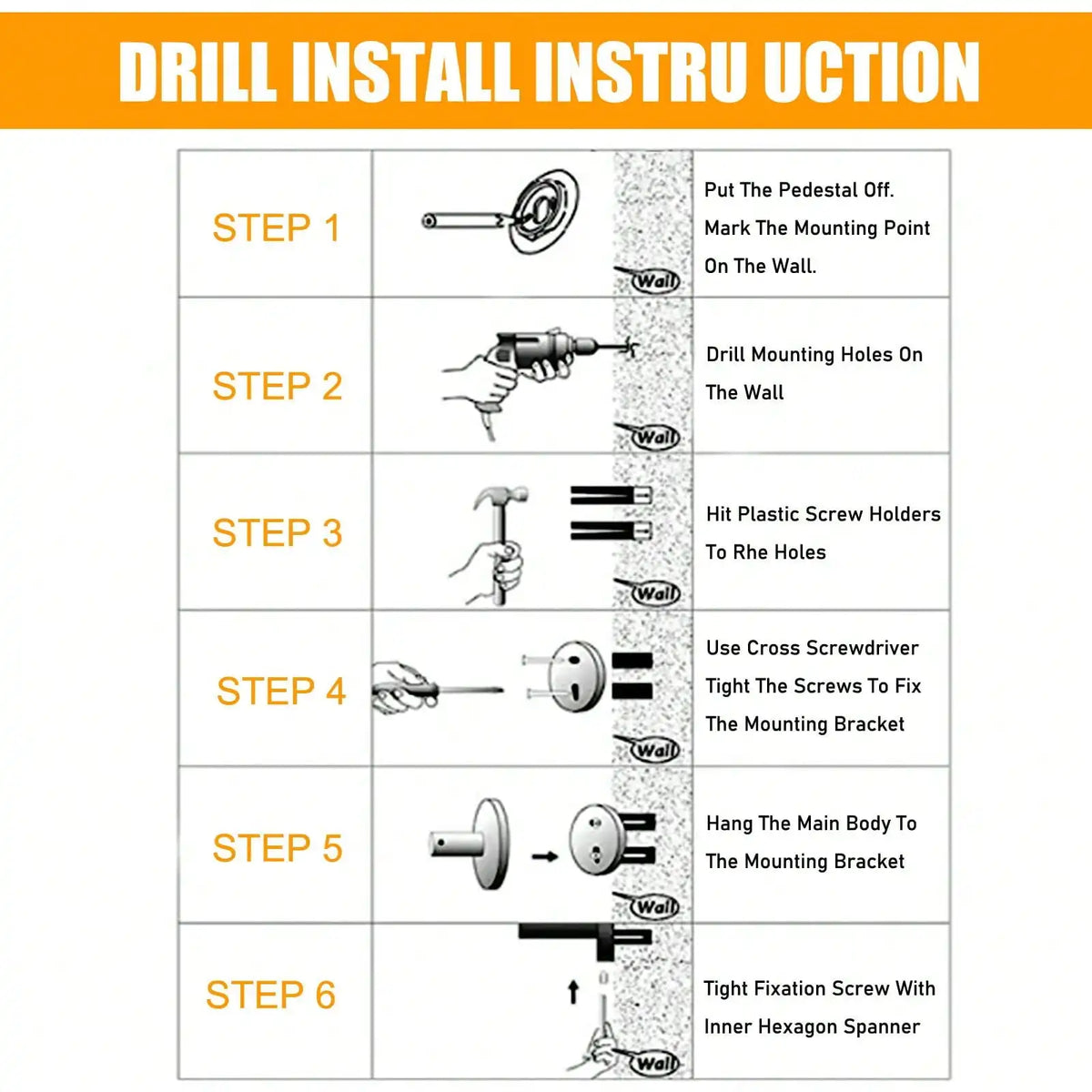 DRILL INSTALL INSTRU UCTION

| STEP 1 | Wall | Put The Pedestal Off. Mark The Mounting Point On The Wall. |
|---|---|---|
| STEP 2 | Wall | Drill Mounting Holes On The Wall |
| STEP 3 | Wall | Hit Plastic Screw Holders To Rhe Holes |
| STEP 4 | Wall | Use Cross Screwdriver Tight The Screws To Fix The Mounting Bracket |
| STEP 5 | Wall | Hang The Main Body To The Mounting Bracket |
| STEP 6 | Wall | Tight Fixation Screw With Inner Hexagon Spanner |